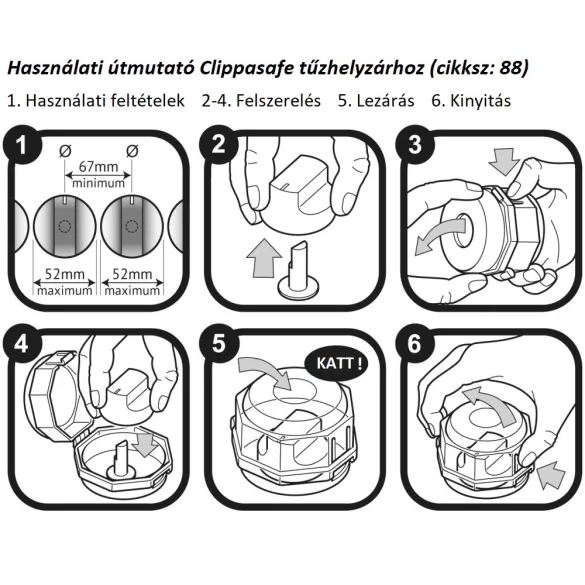 Használati útmutató Clippasafe tűzhelyzárhoz (cikksz: 88)

1. Használati feltételek 2-4. Felszerelés 5. Lezárás 6. Kinyitás

1

Ø Ø

67mm minimum

52mm maximum

52mm maximum

2

3

4

5

KATT !

6