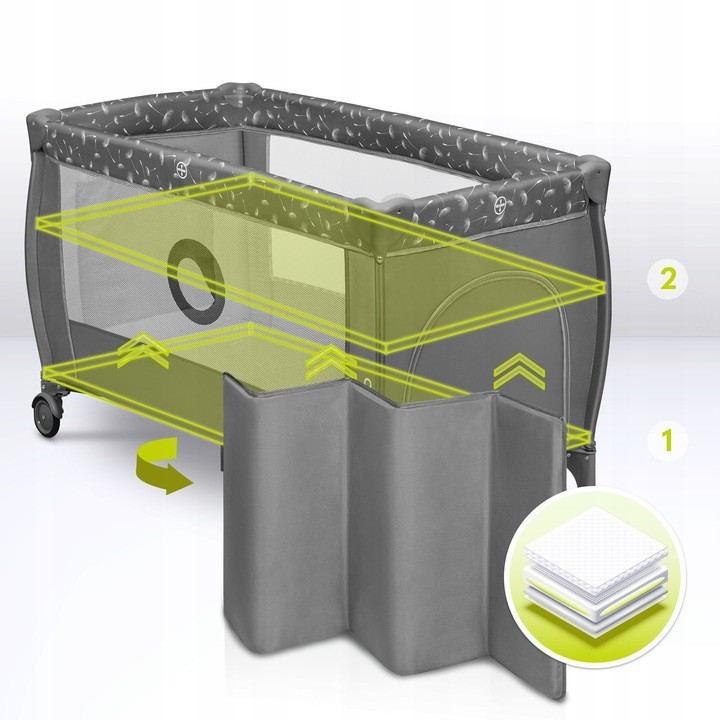 2

1