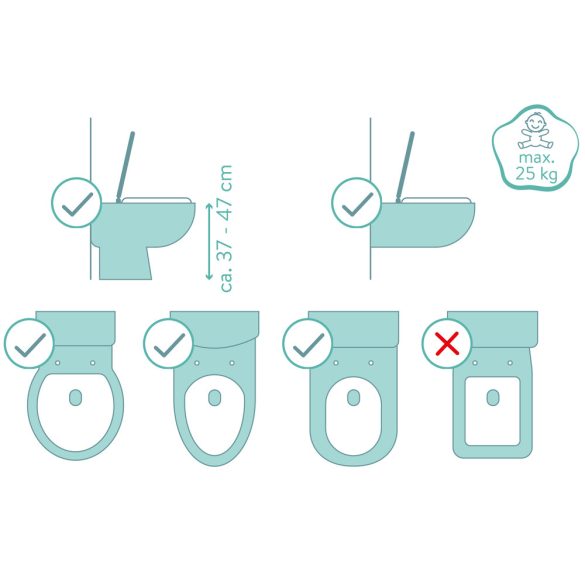 ca. 37 - 47 cm

max.
25 kg